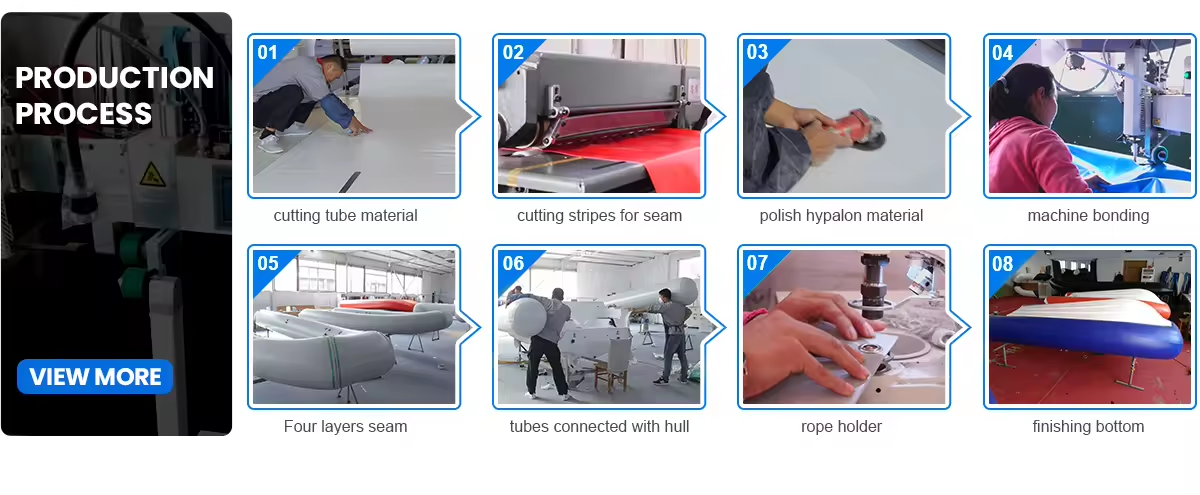 PRODUCTION PROCESS

VIEW MORE

01
cutting tube material

02
cutting stripes for seam

03
polish hypalon material

04
machine bonding

05
Four layers seam

06
tubes connected with hull

07
rope holder

08
finishing bottom